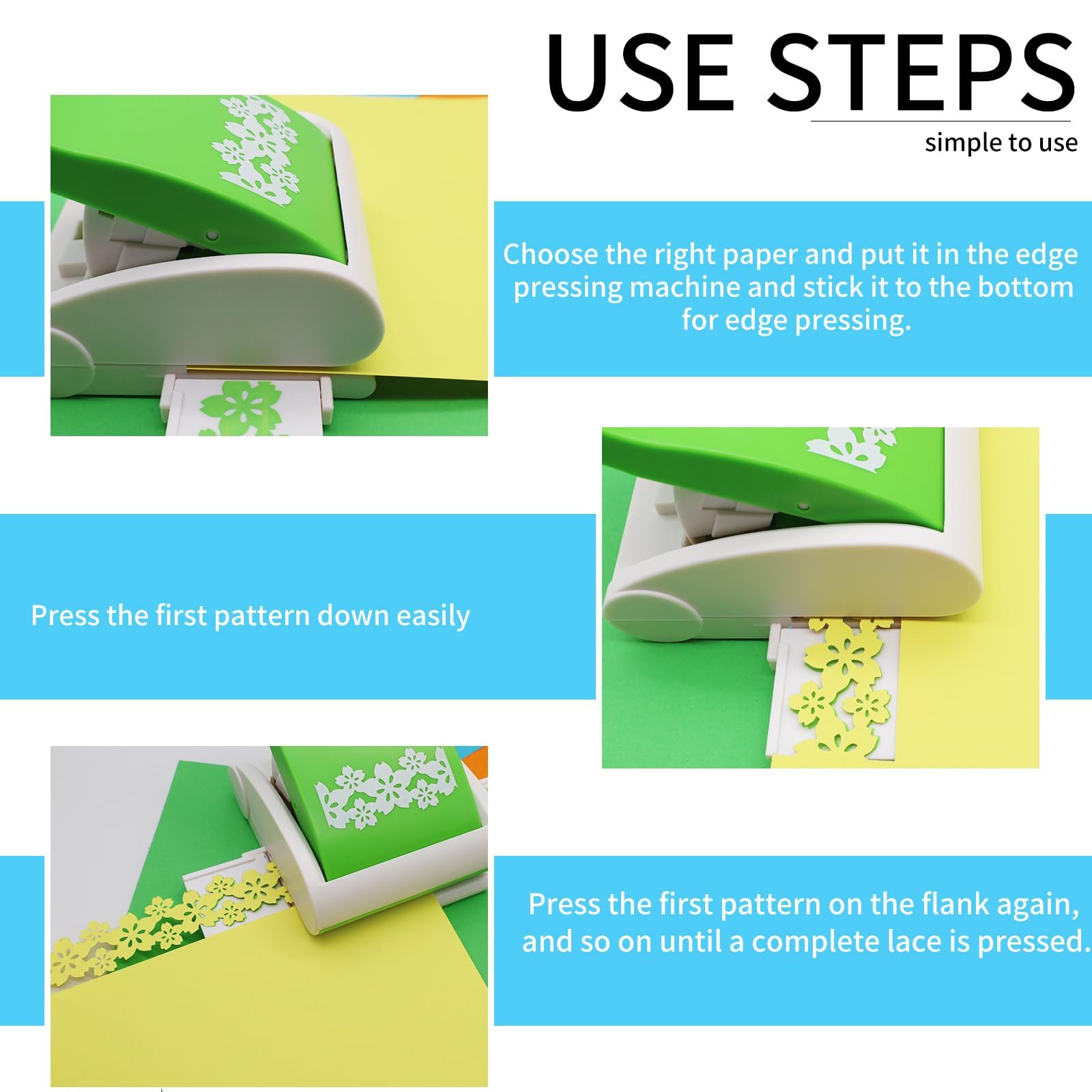 USE STEPS

simple to use

Choose the right paper and put it in the edge pressing machine and stick it to the bottom for edge pressing.

Press the first pattern down easily

Press the first pattern on the flank again, and so on until a complete lace is pressed.