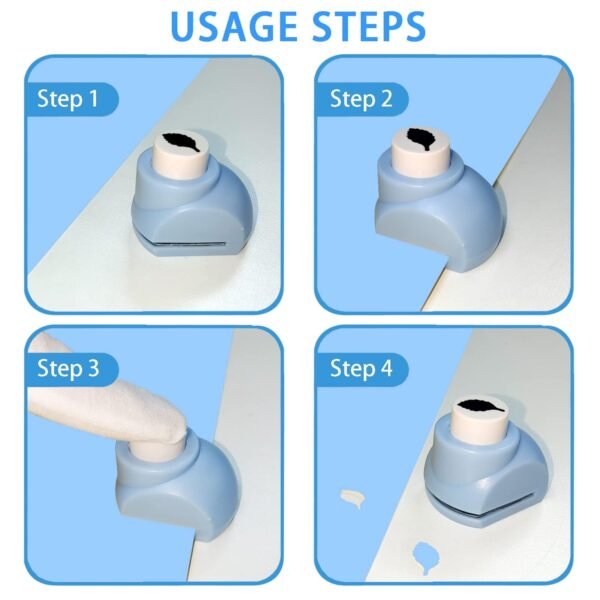 USAGE STEPS

Step 1

Step 2

Step 3

Step 4